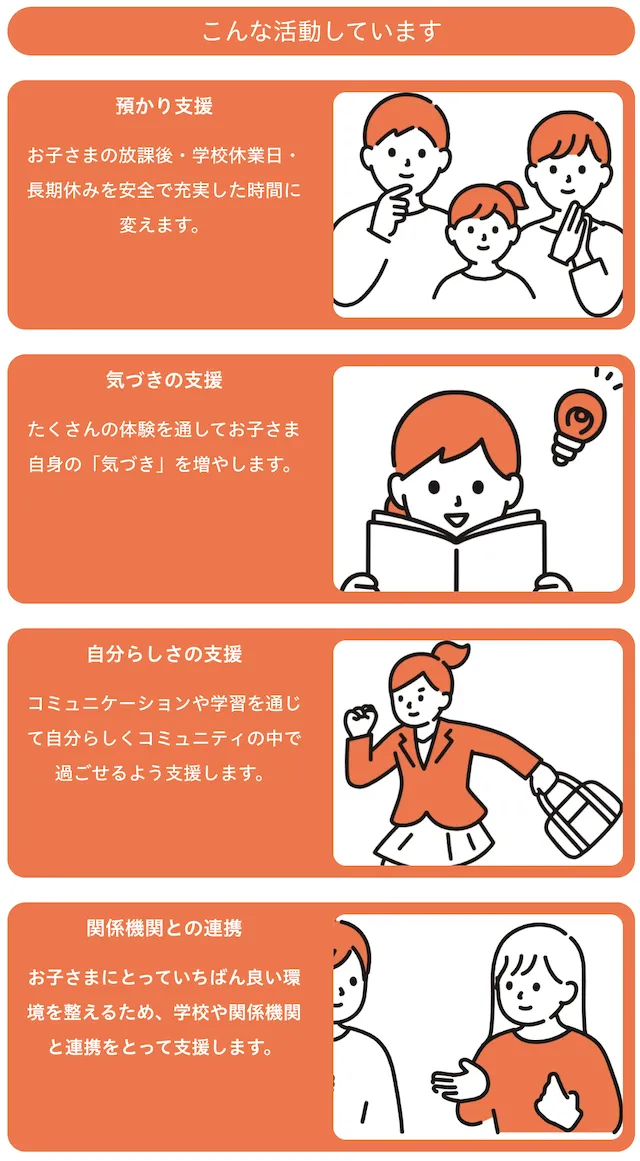 こんな活動しています

預かり支援

お子さまの放課後・学校休業日・長期休みを安全で充実した時間に変えます。

気づきの支援

たくさんの体験を通してお子さま自身の「気づき」を増やします。

自分らしさの支援

コミュニケーションや学習を通じて自分らしくコミュニティの中で過ごせるよう支援します。

関係機関との連携

お子さまにとっていちばん良い環境を整えるため、学校や関係機関と連携をとって支援します。